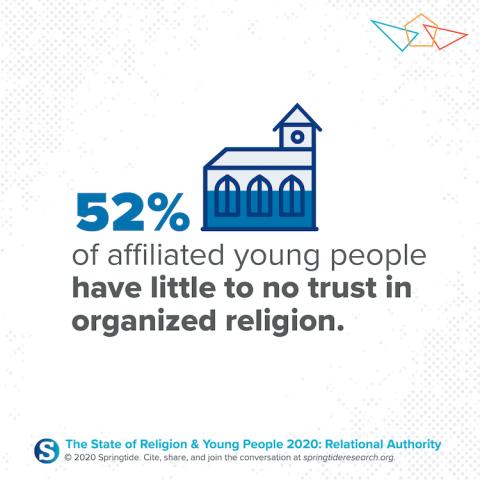 52%
of affiliated young people have little to no trust in organized religion.

S The State of Religion & Young People 2020: Relational Authority
© 2020 Springtide. Cite, share, and join the conversation at springtideresearch.org.