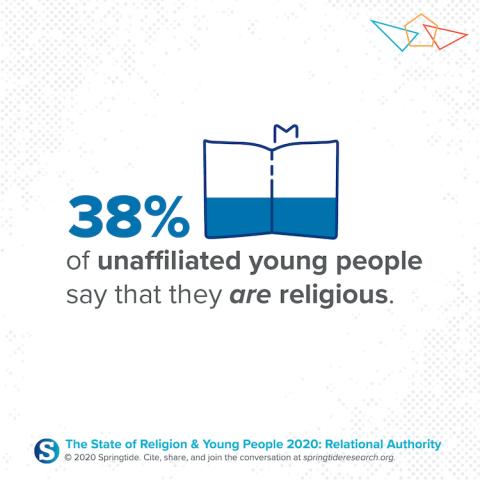 38%
of unaffiliated young people say that they are religious.

S

The State of Religion & Young People 2020: Relational Authority
© 2020 Springtide. Cite, share, and join the conversation at springtideresearch.org.